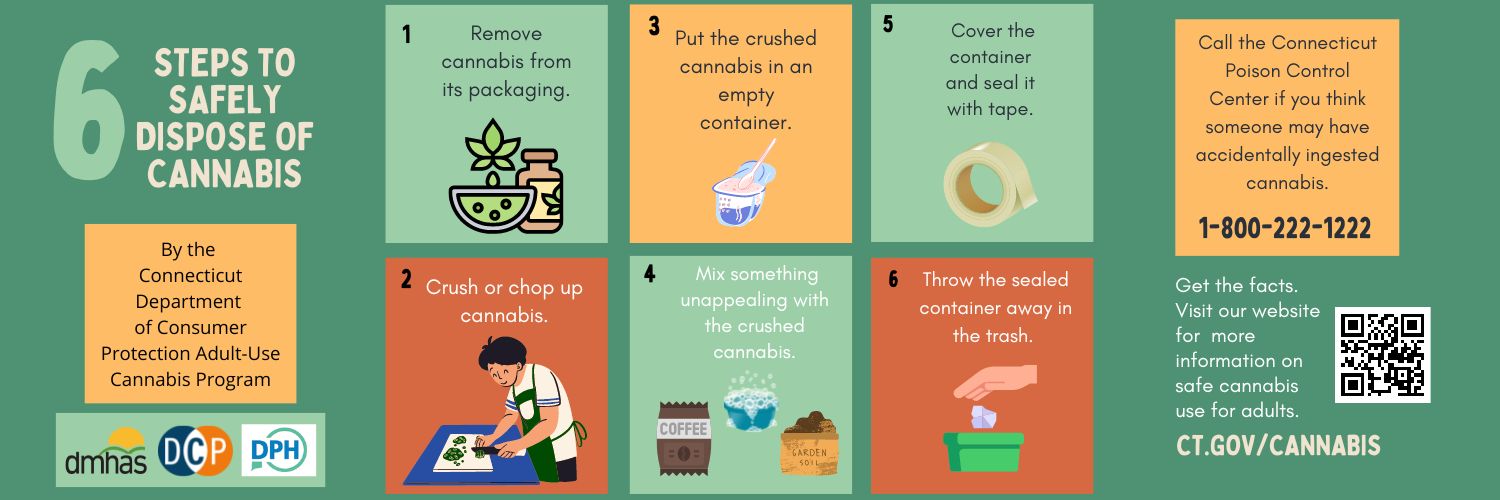 6 STEPS TO SAFELY DISPOSE OF CANNABIS

By the Connecticut Department of Consumer Protection Adult-Use Cannabis Program

dmhas DCP DPH

1 Remove cannabis from its packaging.

2 Crush or chop up cannabis.

3 Put the crushed cannabis in an empty container.

4 Mix something unappealing with the crushed cannabis.

COFFEE

GARDEN SOIL

5 Cover the container and seal it with tape.

6 Throw the sealed container away in the trash.

Call the Connecticut Poison Control Center if you think someone may have accidentally ingested cannabis.

1-800-222-1222

Get the facts. Visit our website for more information on safe cannabis use for adults.

CT.GOV/CANNABIS