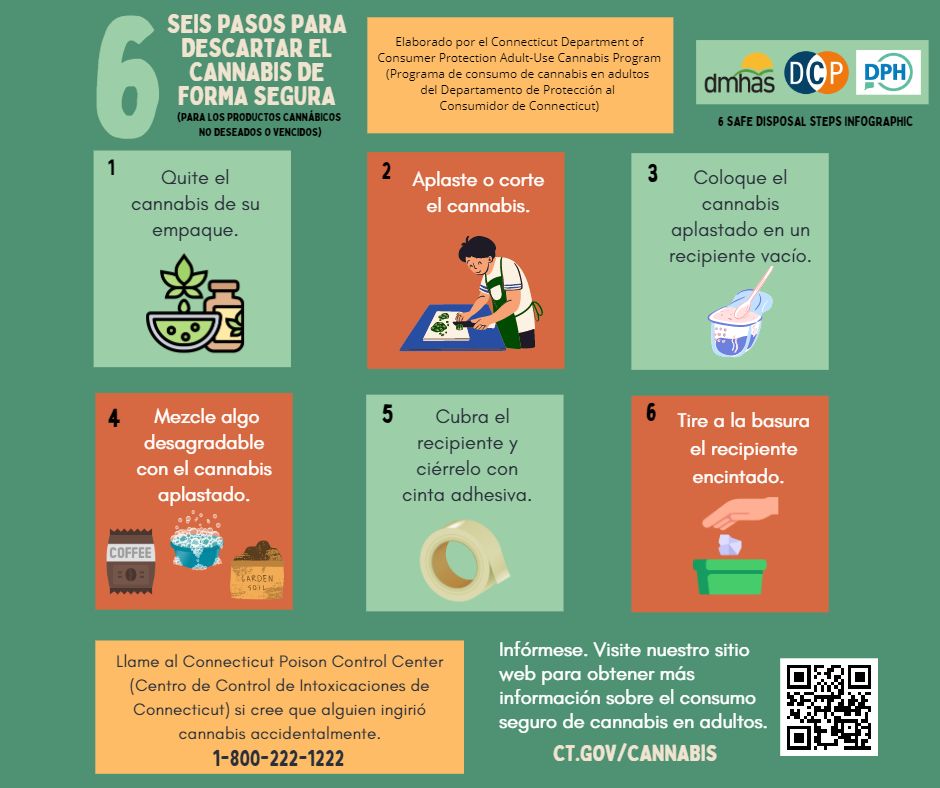 6 SEIS PASOS PARA DESCARTAR EL CANNABIS DE FORMA SEGURA
(PARA LOS PRODUCTOS CANNÁBICOS NO DESEADOS O VENCIDOS)

Elaborado por el Connecticut Department of Consumer Protection Adult-Use Cannabis Program (Programa de consumo de cannabis en adultos del Departamento de Protección al Consumidor de Connecticut)

dmhas DCP DPH

6 SAFE DISPOSAL STEPS INFOGRAPHIC

1 Quite el cannabis de su empaque.

2 Aplaste o corte el cannabis.

3 Coloque el cannabis aplastado en un recipiente vacío.

4 Mezcle algo desagradable con el cannabis aplastado.

COFFEE

GARDEN SOIL

5 Cubra el recipiente y ciérrelo con cinta adhesiva.

6 Tire a la basura el recipiente encintado.

Llame al Connecticut Poison Control Center (Centro de Control de Intoxicaciones de Connecticut) si cree que alguien ingirió cannabis accidentalmente.
1-800-222-1222

Infórmese. Visite nuestro sitio web para obtener más información sobre el consumo seguro de cannabis en adultos.
CT.GOV/CANNABIS